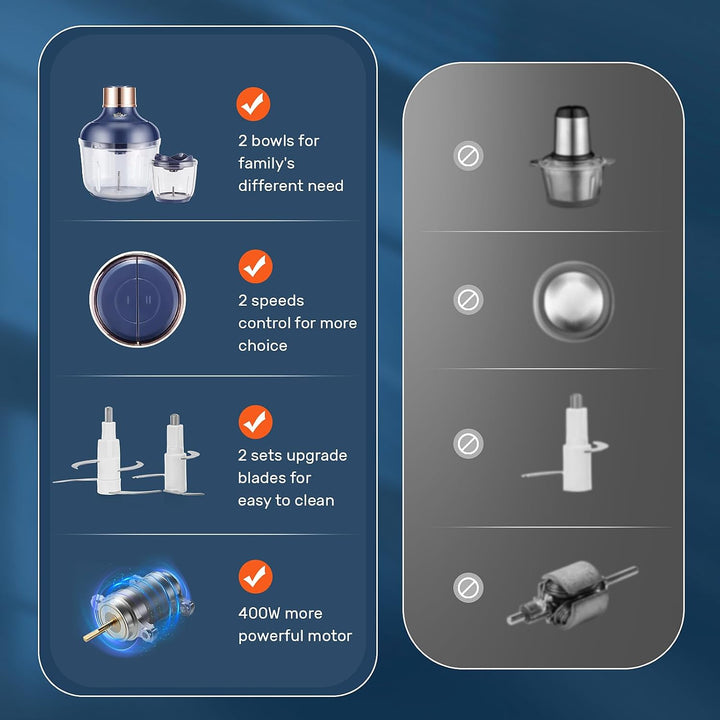 2 bowls for family's different need

2 speeds control for more choice

2 sets upgrade blades for easy to clean

400W more powerful motor