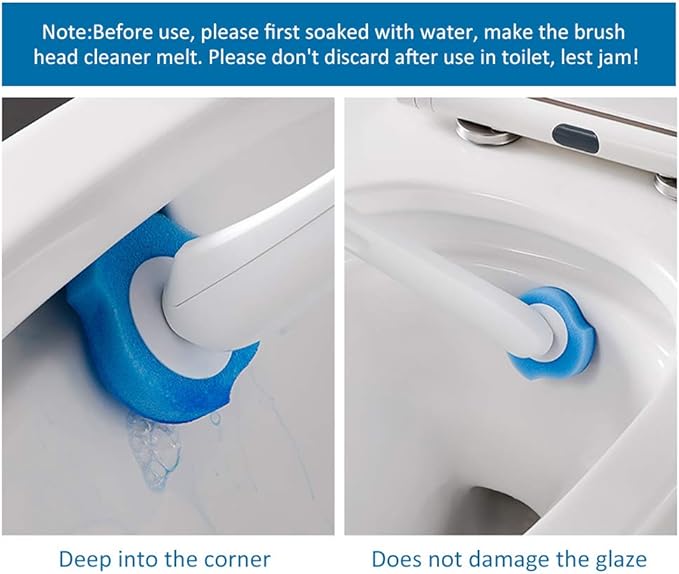 Note:Before use, please first soaked with water, make the brush head cleaner melt. Please don't discard after use in toilet, lest jam!

Deep into the corner

Does not damage the glaze