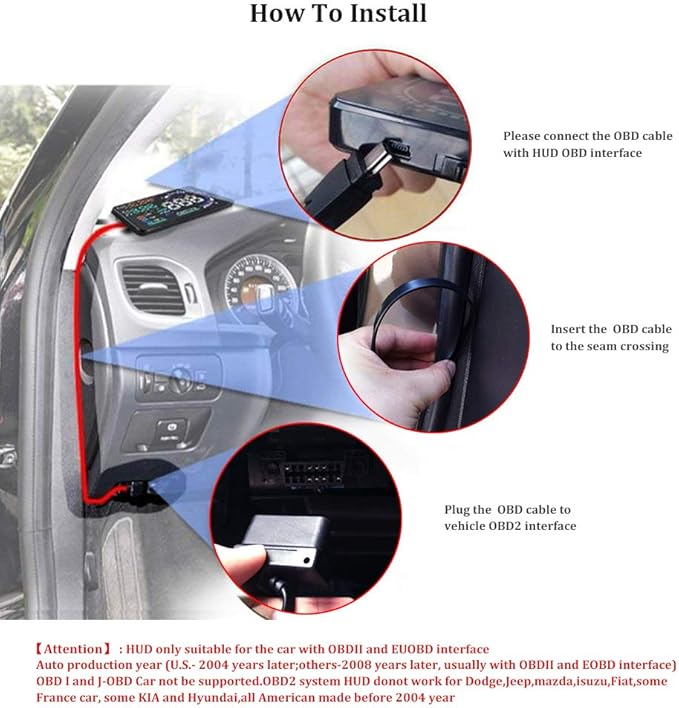 How To Install

Please connect the OBD cable with HUD OBD interface

Insert the OBD cable to the seam crossing

Plug the OBD cable to vehicle OBD2 interface

【Attention】: HUD only suitable for the car with OBDII and EUOBD interface
Auto production year (U.S.- 2004 years later;others-2008 years later, usually with OBDII and EOBD interface)
OBD I and J-OBD Car not be supported.OBD2 system HUD donot work for Dodge,Jeep,mazda,isuzu,Fiat,some France car, some KIA and Hyundai,all American made before 2004 year