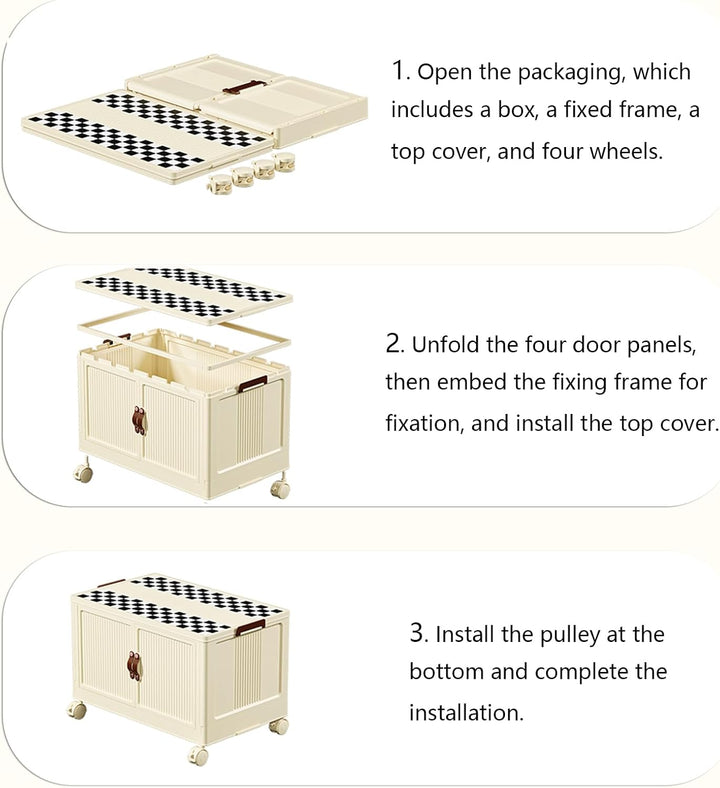 1. Open the packaging, which includes a box, a fixed frame, a top cover, and four wheels.

2. Unfold the four door panels, then embed the fixing frame for fixation, and install the top cover.

3. Install the pulley at the bottom and complete the installation.