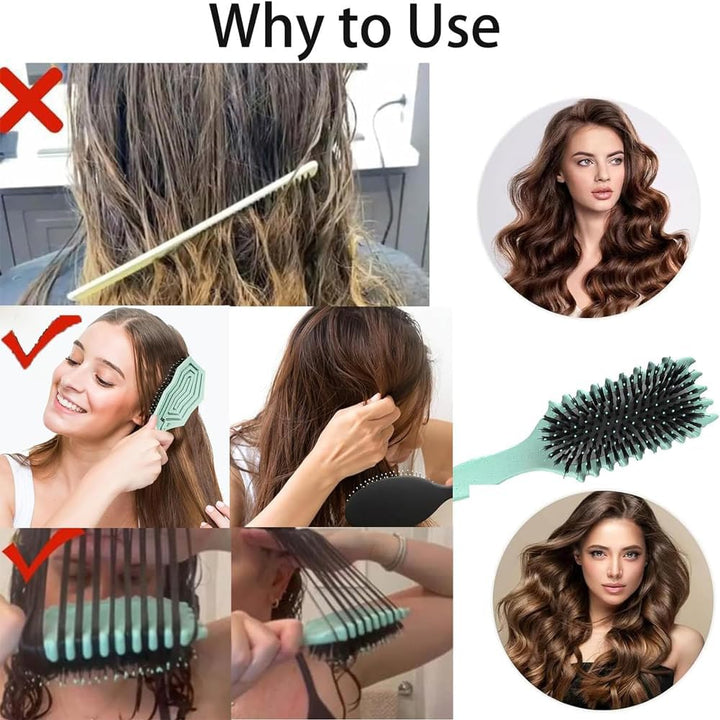 Why to Use