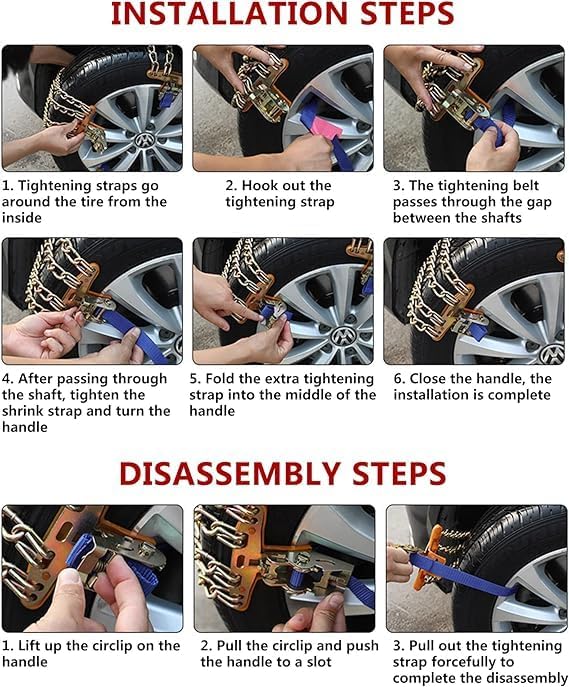 INSTALLATION STEPS

1. Tightening straps go around the tire from the inside

2. Hook out the tightening strap

3. The tightening belt passes through the gap between the shafts

4. After passing through the shaft, tighten the shrink strap and turn the handle

5. Fold the extra tightening strap into the middle of the handle

6. Close the handle, the installation is complete

DISASSEMBLY STEPS

1. Lift up the circlip on the handle

2. Pull the circlip and push the handle to a slot

3. Pull out the tightening strap forcefully to complete the disassembly