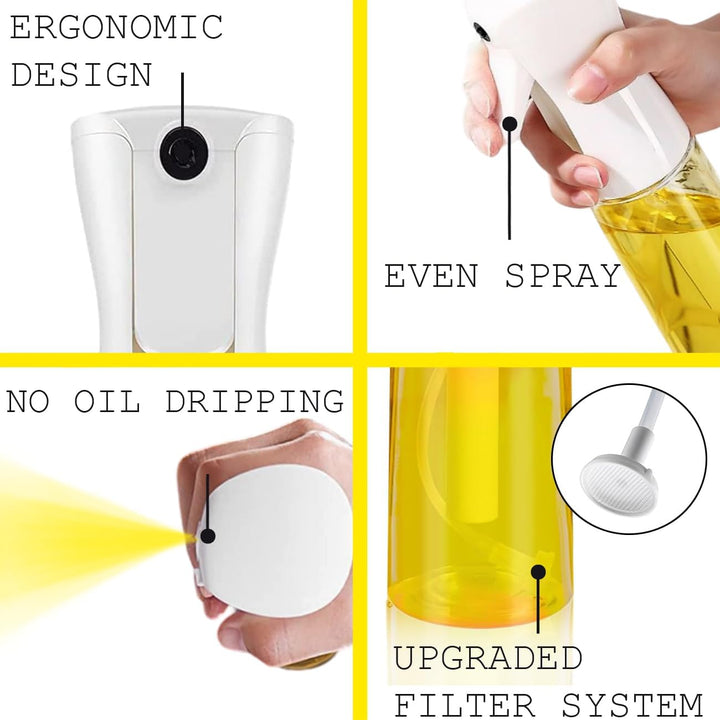 ERGONOMIC DESIGN

EVEN SPRAY

NO OIL DRIPPING

UPGRADED FILTER SYSTEM