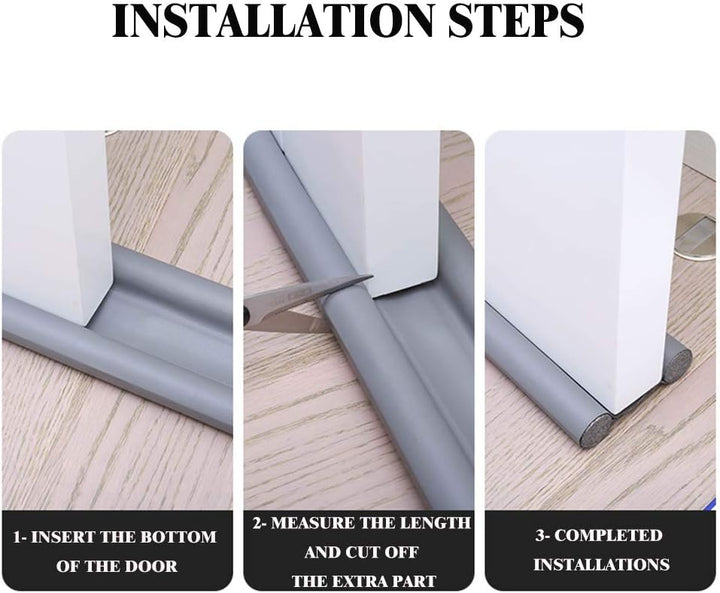 INSTALLATION STEPS

1- INSERT THE BOTTOM OF THE DOOR

2- MEASURE THE LENGTH AND CUT OFF THE EXTRA PART

3- COMPLETED INSTALLATIONS