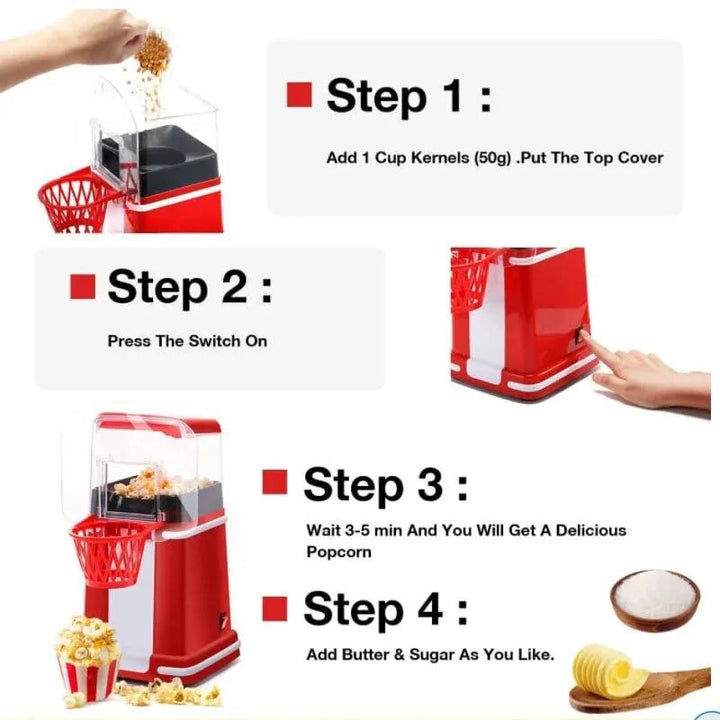 Step 1 :

Add 1 Cup Kernels (50g) .Put The Top Cover

Step 2 :

Press The Switch On

Step 3 :

Wait 3-5 min And You Will Get A Delicious Popcorn

Step 4 :

Add Butter & Sugar As You Like.