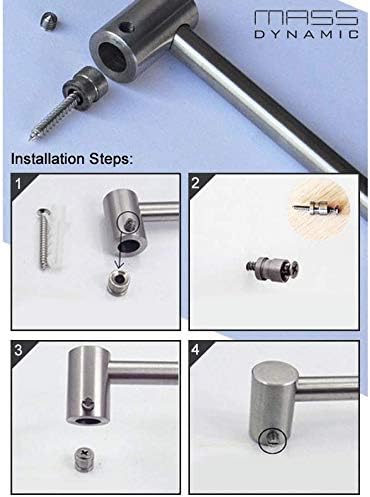 MASS
DYNAMIC

Installation Steps:

1

2

3

4