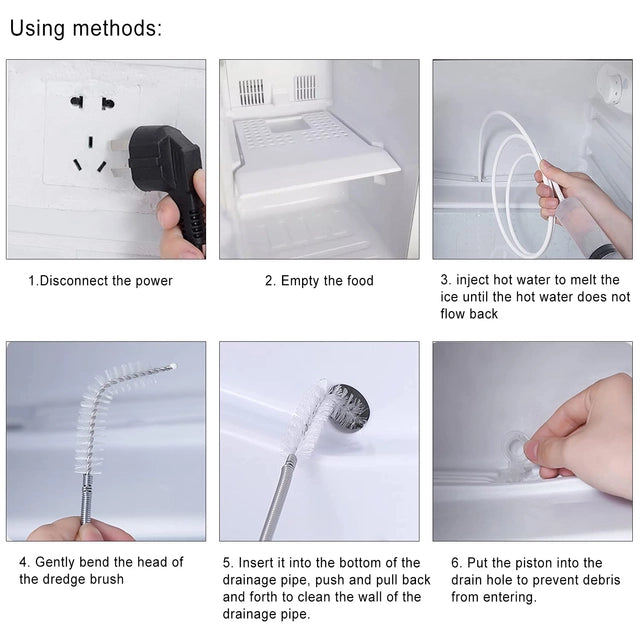 Using methods:

1.Disconnect the power

2. Empty the food

3. inject hot water to melt the ice until the hot water does not flow back

4. Gently bend the head of the dredge brush

5. Insert it into the bottom of the drainage pipe, push and pull back and forth to clean the wall of the drainage pipe.

6. Put the piston into the drain hole to prevent debris from entering.