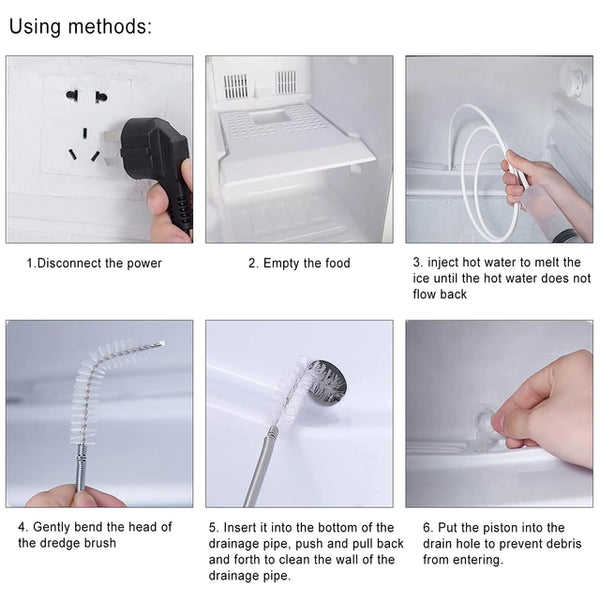 Using methods:

1.Disconnect the power

2. Empty the food

3. inject hot water to melt the ice until the hot water does not flow back

4. Gently bend the head of the dredge brush

5. Insert it into the bottom of the drainage pipe, push and pull back and forth to clean the wall of the drainage pipe.

6. Put the piston into the drain hole to prevent debris from entering.