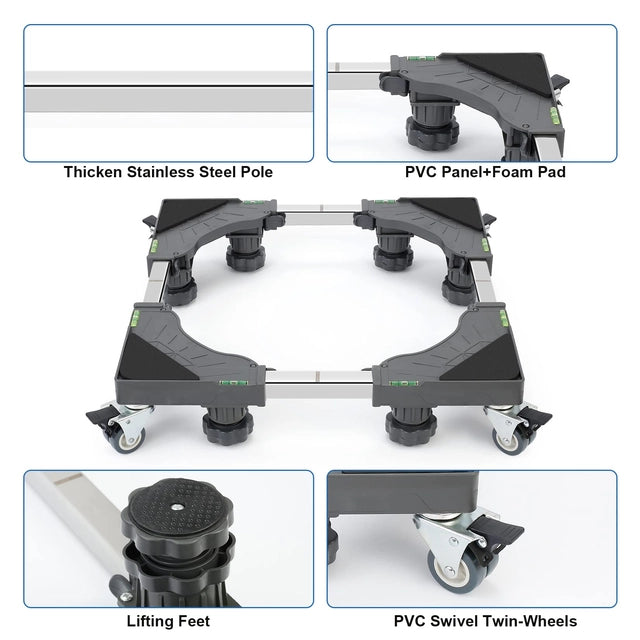 Thicken Stainless Steel Pole

PVC Panel+Foam Pad

Lifting Feet

PVC Swivel Twin-Wheels