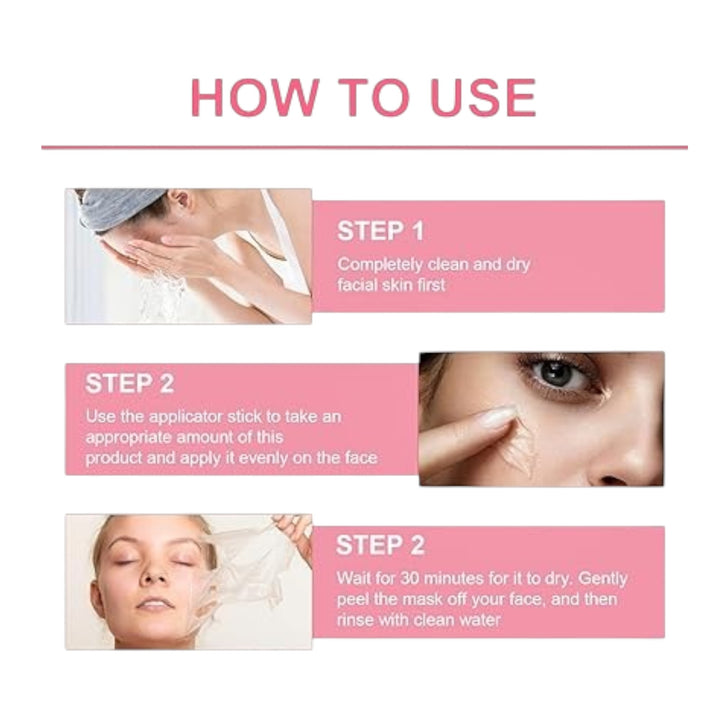 HOW TO USE

STEP 1
Completely clean and dry facial skin first

STEP 2
Use the applicator stick to take an appropriate amount of this product and apply it evenly on the face

STEP 2
Wait for 30 minutes for it to dry. Gently peel the mask off your face, and then rinse with clean water