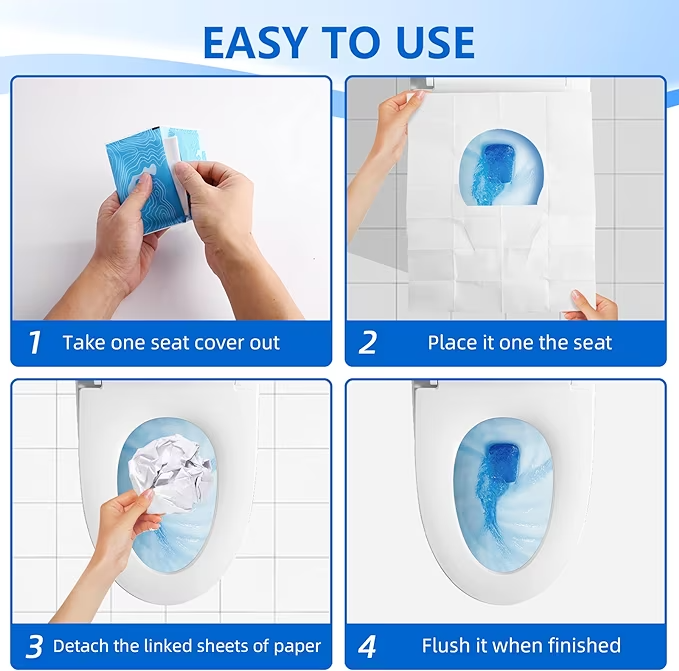 EASY TO USE

1 Take one seat cover out

2 Place it one the seat

3 Detach the linked sheets of paper

4 Flush it when finished