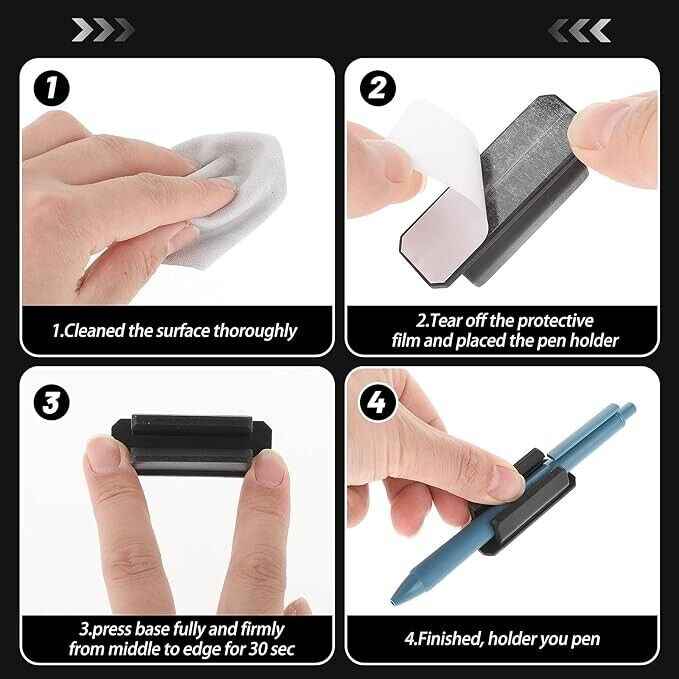 1

1.Cleaned the surface thoroughly

2

2.Tear off the protective film and placed the pen holder

3

3.press base fully and firmly from middle to edge for 30 sec

4

4.Finished, holder you pen