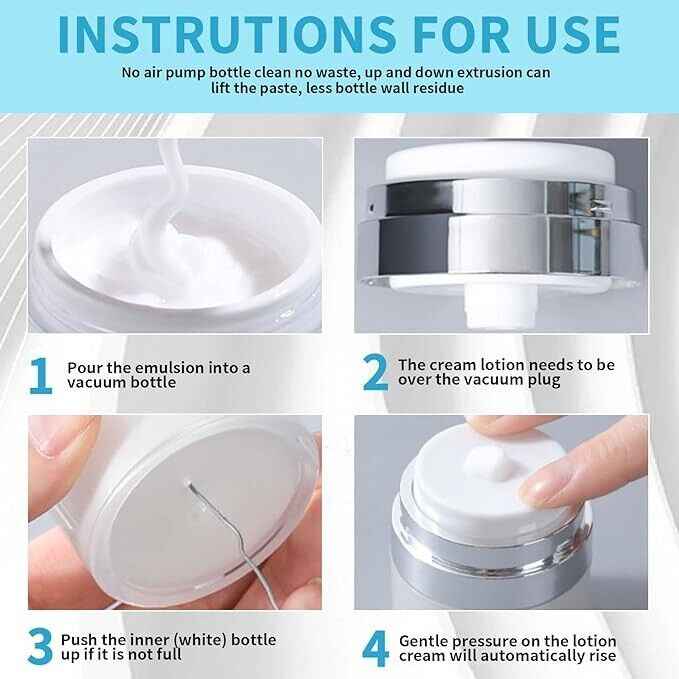 INSTRUTIONS FOR USE

No air pump bottle clean no waste, up and down extrusion can lift the paste, less bottle wall residue

1 Pour the emulsion into a vacuum bottle

2 The cream lotion needs to be over the vacuum plug

3 Push the inner (white) bottle up if it is not full

4 Gentle pressure on the lotion cream will automatically rise